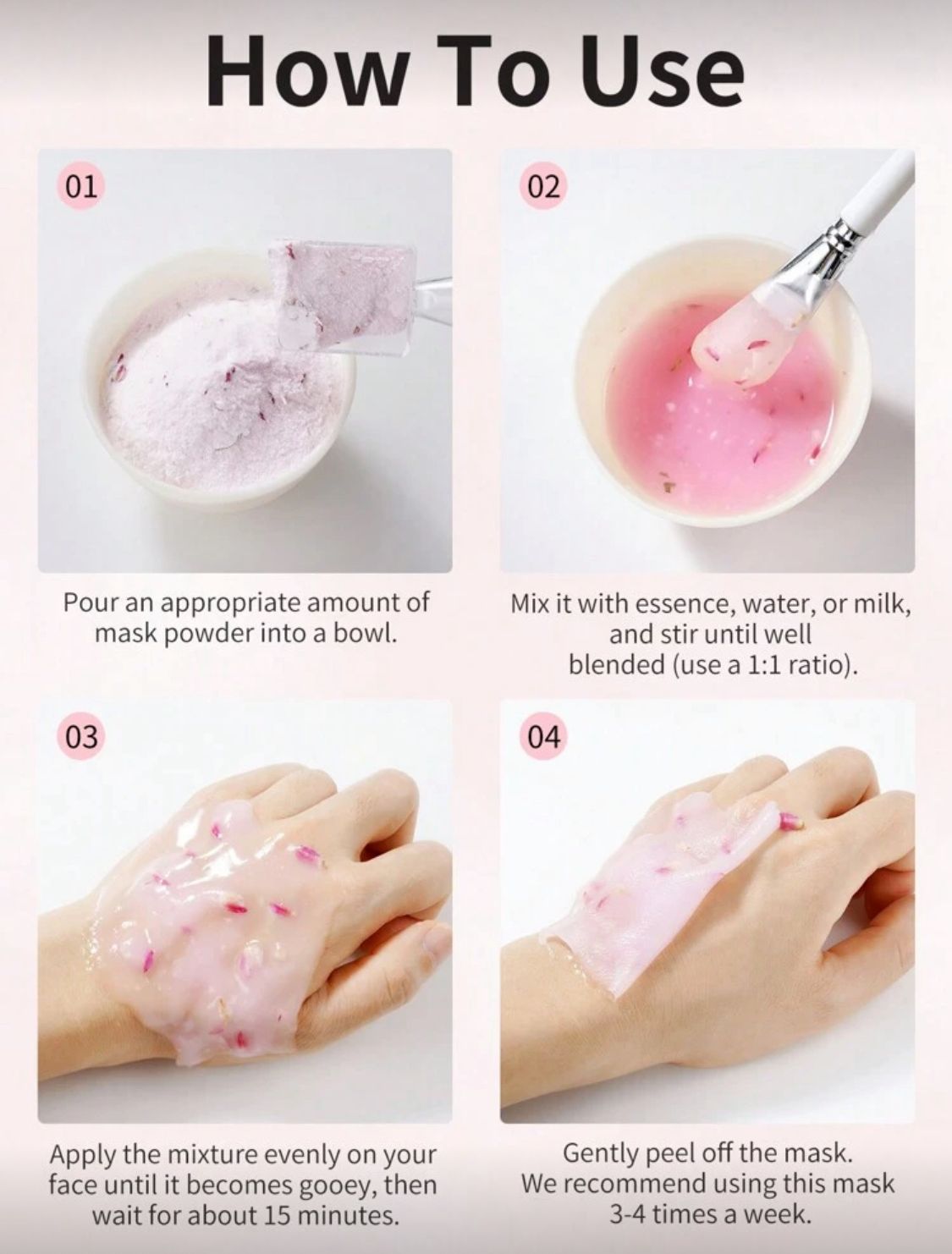 How To Use

01

Pour an appropriate amount of mask powder into a bowl.

02

Mix it with essence, water, or milk, and stir until well blended (use a 1:1 ratio).

03

Apply the mixture evenly on your face until it becomes gooey, then wait for about 15 minutes.

04

Gently peel off the mask. We recommend using this mask 3-4 times a week.