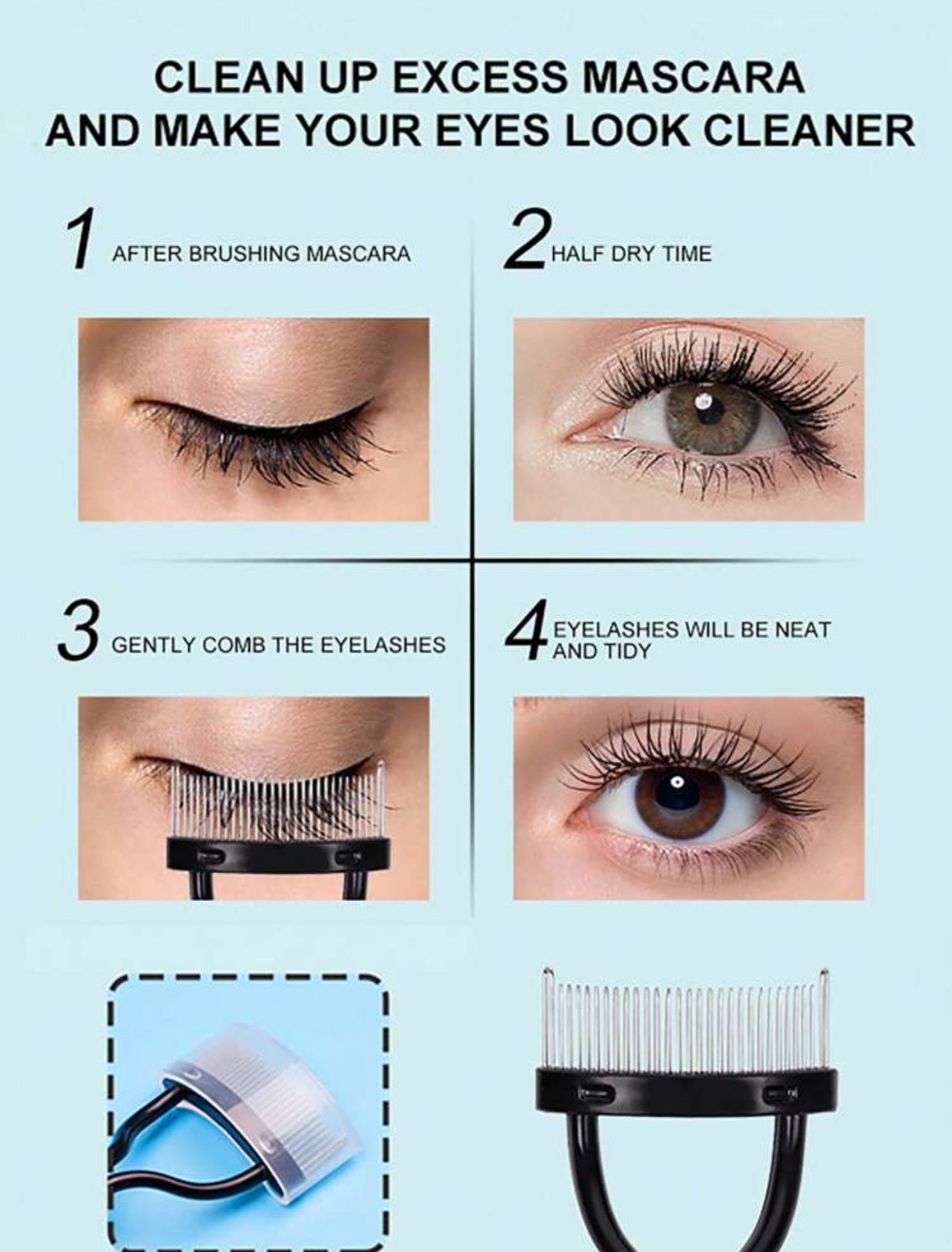 CLEAN UP EXCESS MASCARA
AND MAKE YOUR EYES LOOK CLEANER

1 AFTER BRUSHING MASCARA

2 HALF DRY TIME

3 GENTLY COMB THE EYELASHES

4 EYELASHES WILL BE NEAT AND TIDY