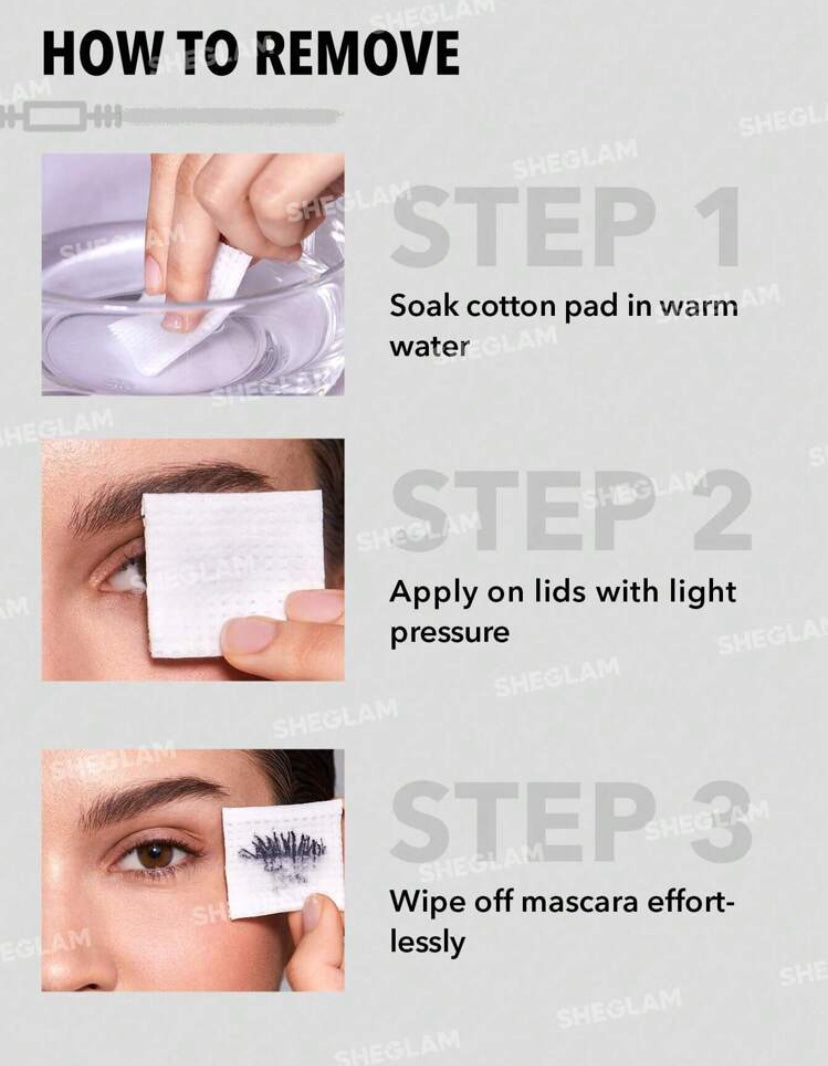 HOW TO REMOVE

STEP 1

Soak cotton pad in warm water

STEP 2

Apply on lids with light pressure

STEP 3

Wipe off mascara effortlessly

SHEGLAM