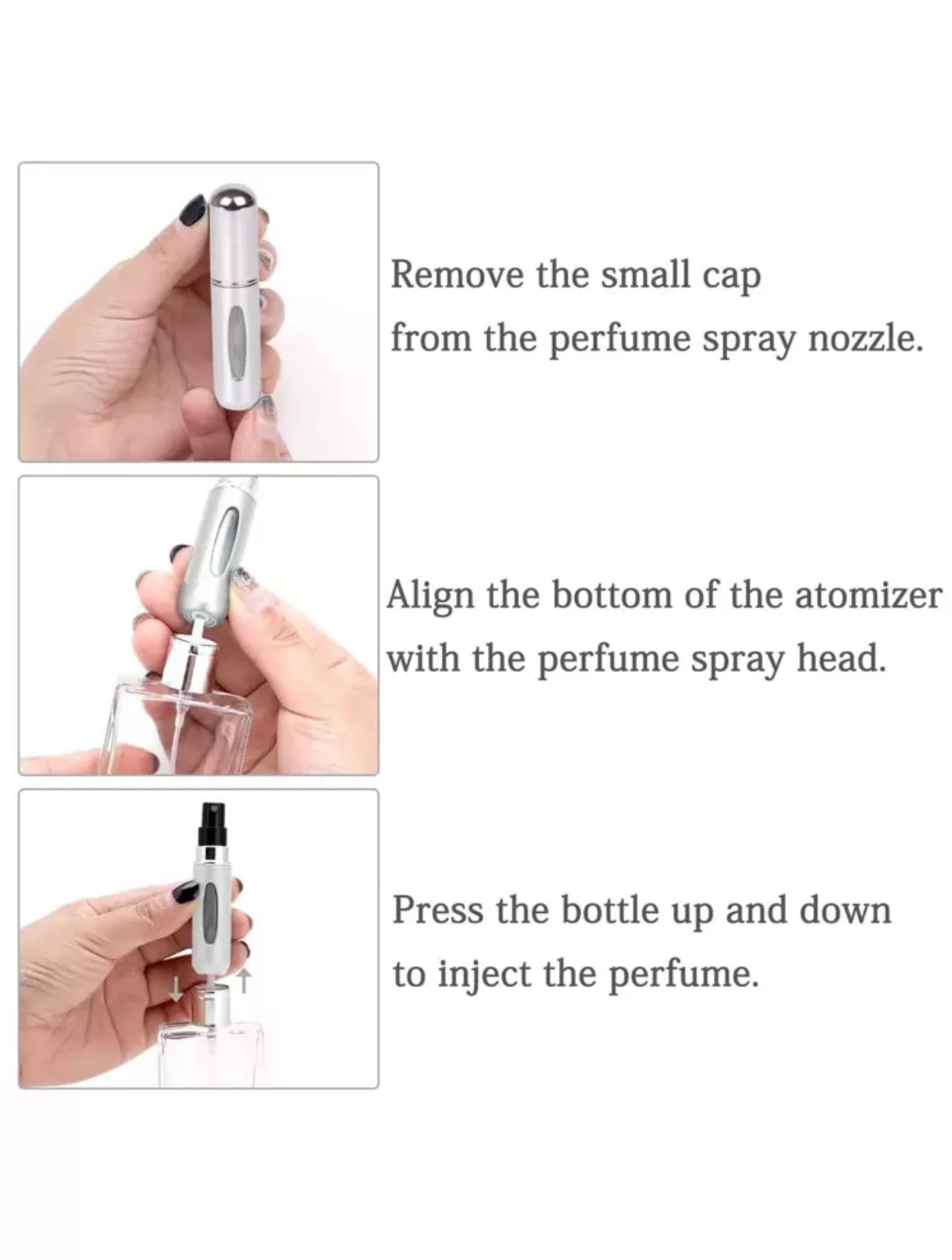 Remove the small cap
from the perfume spray nozzle.

Align the bottom of the atomizer
with the perfume spray head.

Press the bottle up and down
to inject the perfume.